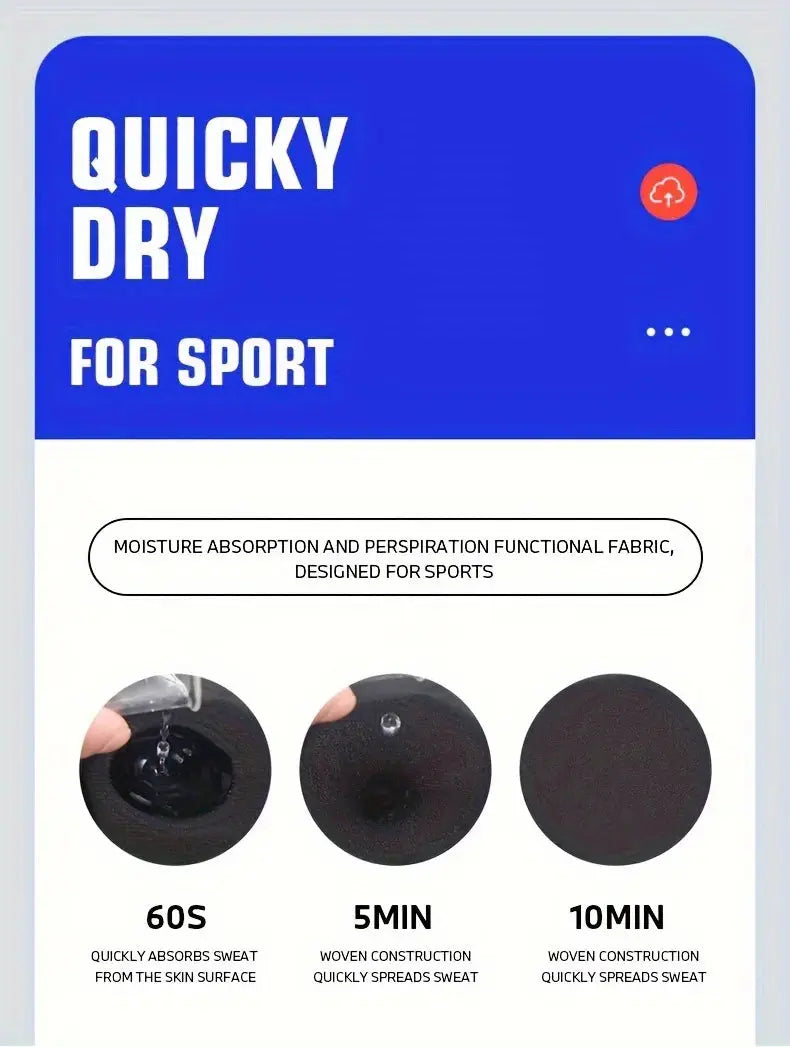 QUICKY DRY

FOR SPORT

MOISTURE ABSORPTION AND PERSPIRATION FUNCTIONAL FABRIC, DESIGNED FOR SPORTS

60S
QUICKLY ABSORBS SWEAT FROM THE SKIN SURFACE

5MIN
WOVEN CONSTRUCTION QUICKLY SPREADS SWEAT

10MIN
WOVEN CONSTRUCTION QUICKLY SPREADS SWEAT